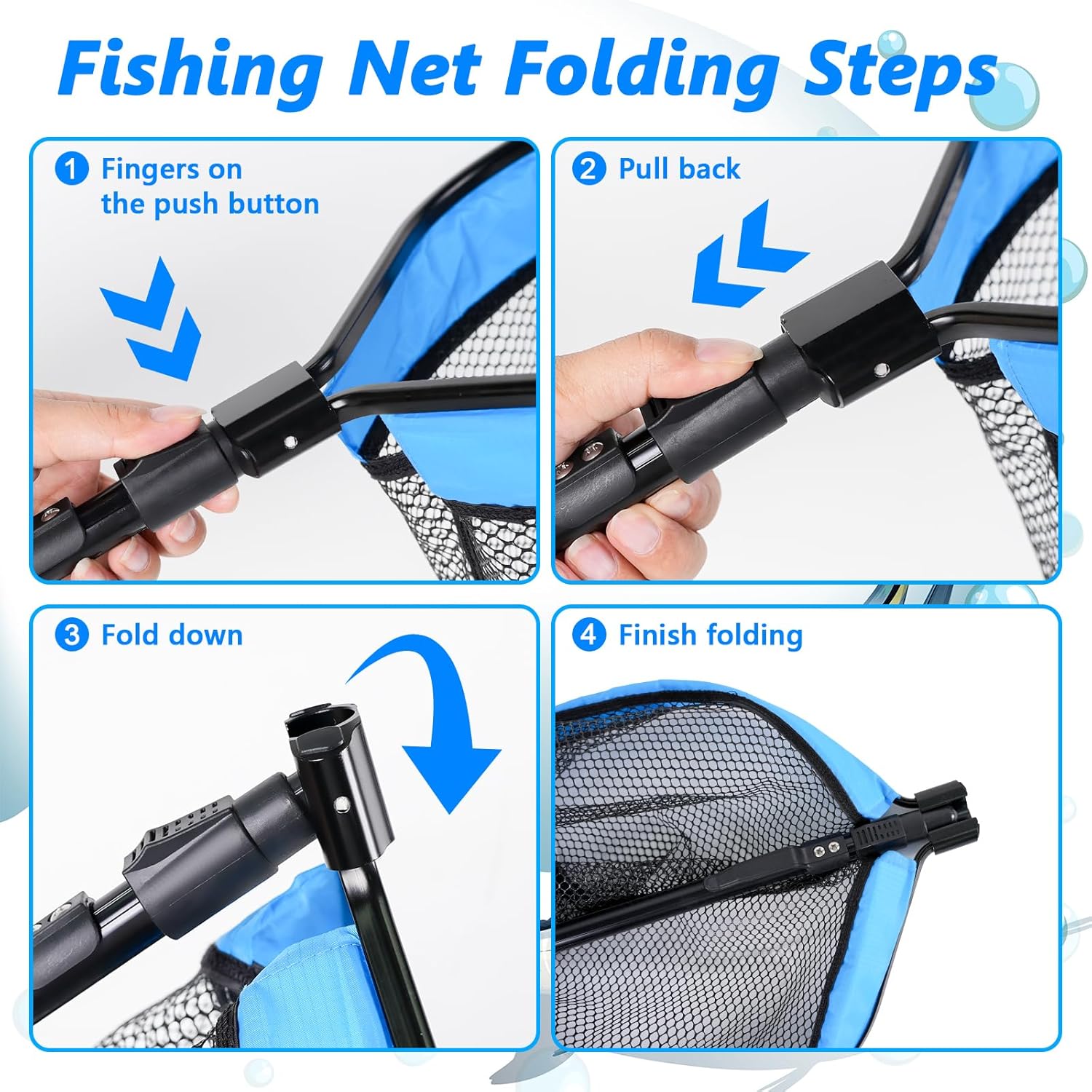 Fishing Net Folding Steps

1 Fingers on the push button

2 Pull back

3 Fold down

4 Finish folding